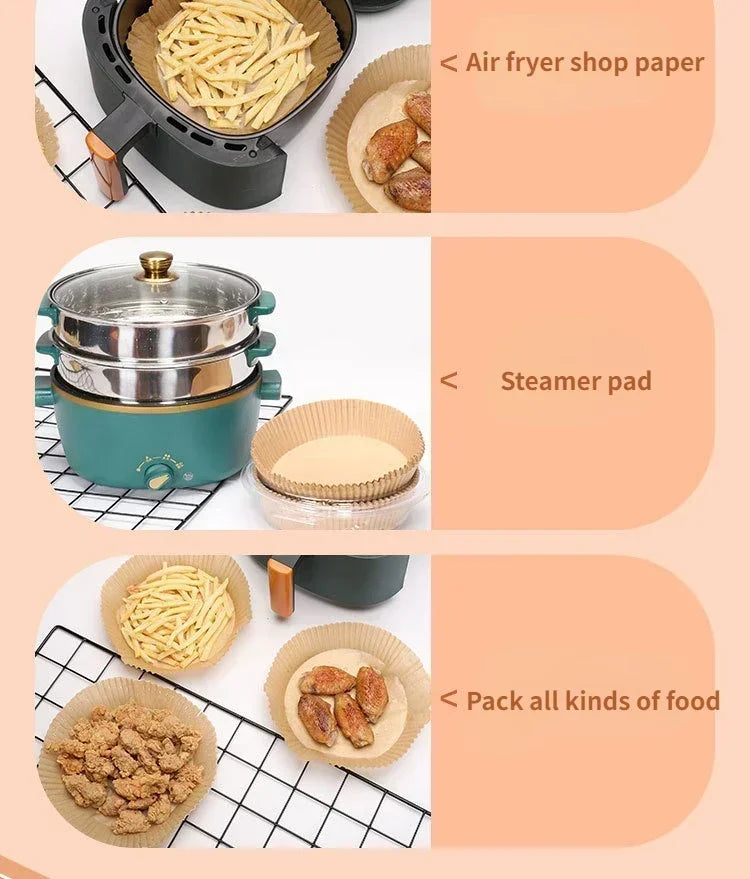 < Air fryer shop paper

< Steamer pad

< Pack all kinds of food